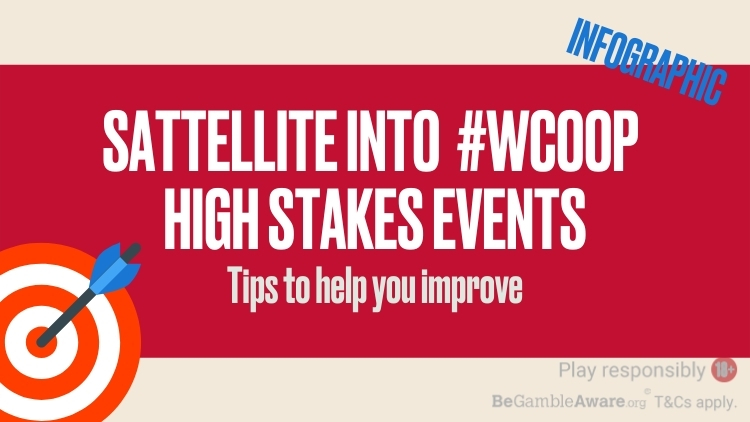 INFOGRAPHIC

SATTELLITE INTO #WCOOP HIGH STAKES EVENTS

Tips to help you improve

Play responsibly 18+

BeGambleAware.org © T&Cs apply.